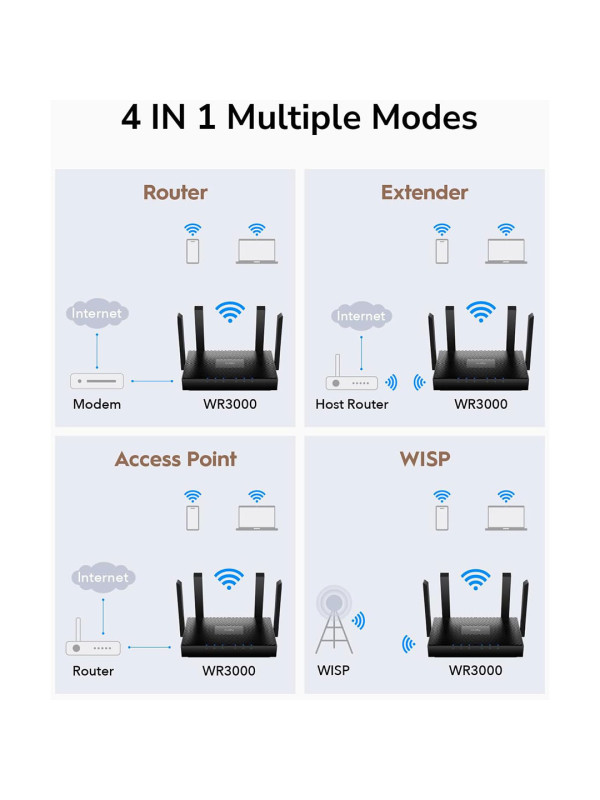 4 IN 1 Multiple Modes

Router

Internet

Modem

WR3000

Extender

Internet

Host Router

WR3000

Access Point

Internet

Router

WR3000

WISP

WISP

WR3000