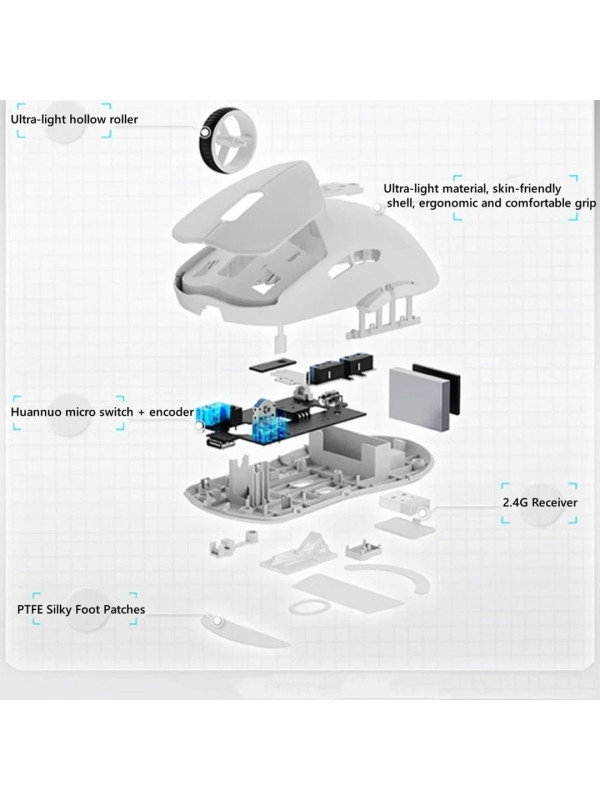 Ultra-light hollow roller

Ultra-light material, skin-friendly shell, ergonomic and comfortable grip

Huannuo micro switch + encoder

2.4G Receiver

PTFE Silky Foot Patches