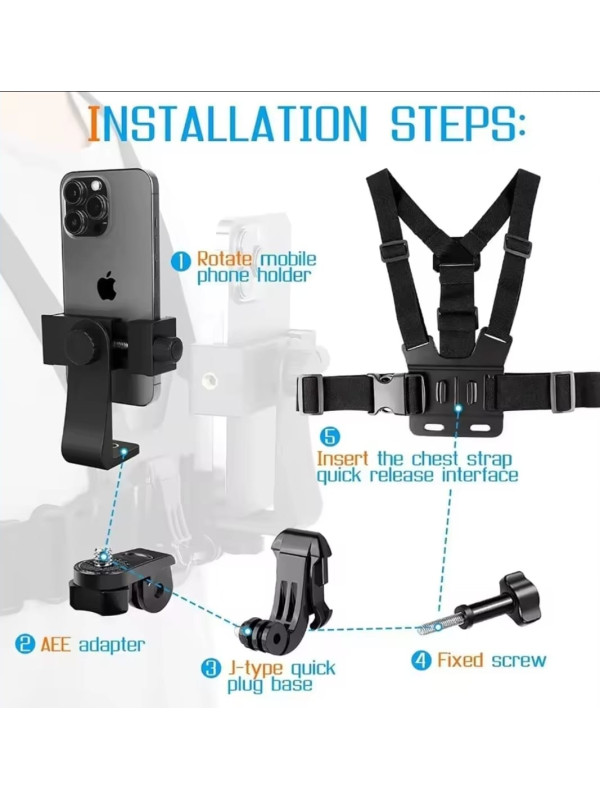 INSTALLATION STEPS:

1 Rotate mobile phone holder

5 Insert the chest strap quick release interface

2 AEE adapter

3 J-type quick plug base

4 Fixed screw