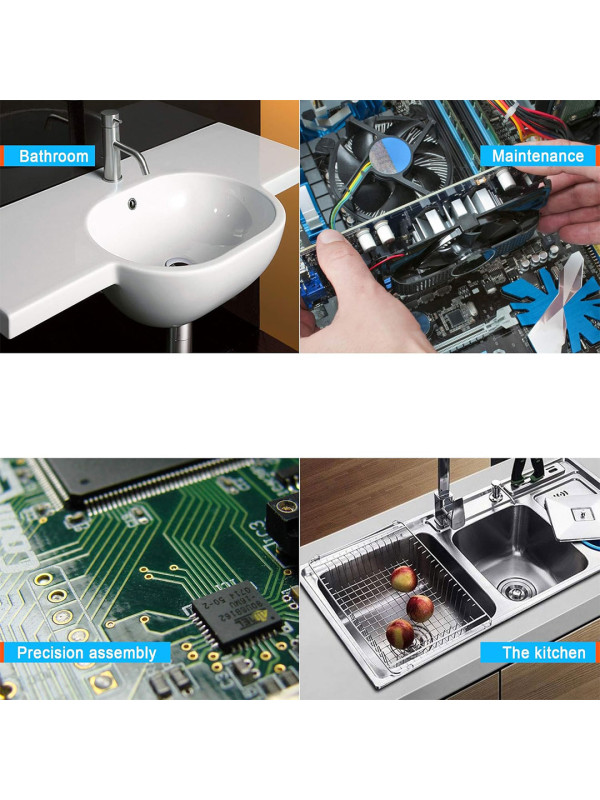 Bathroom

Maintenance

Precision assembly

The kitchen