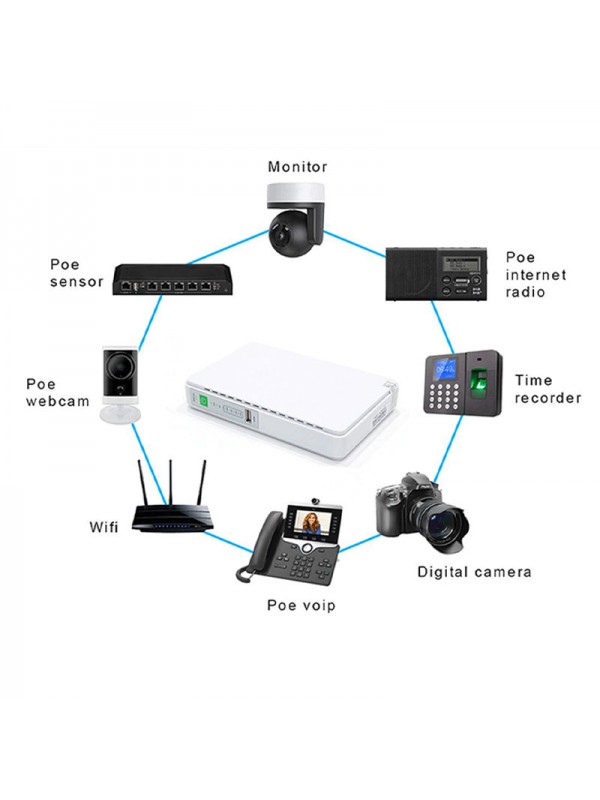 Monitor

Poe sensor

Poe internet radio

Poe webcam

Time recorder

Wifi

Digital camera

Poe voip