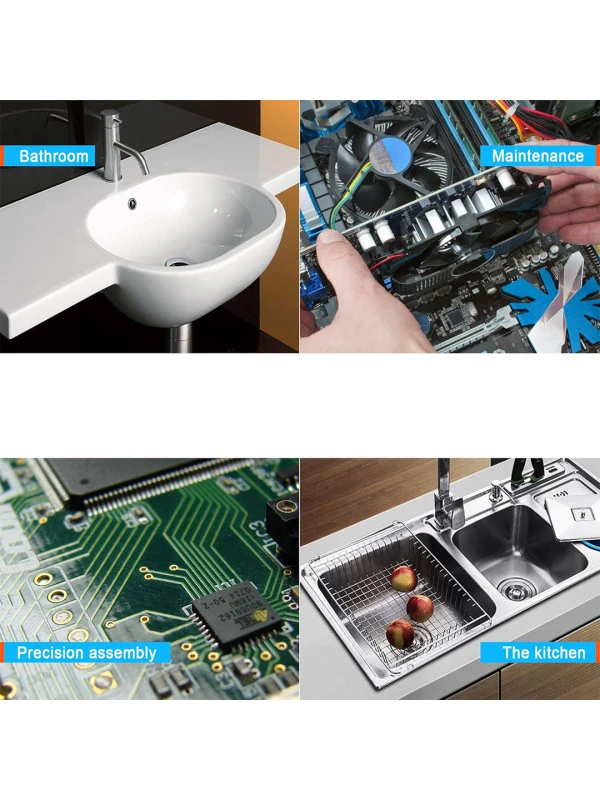 Bathroom

Maintenance

Precision assembly

The kitchen